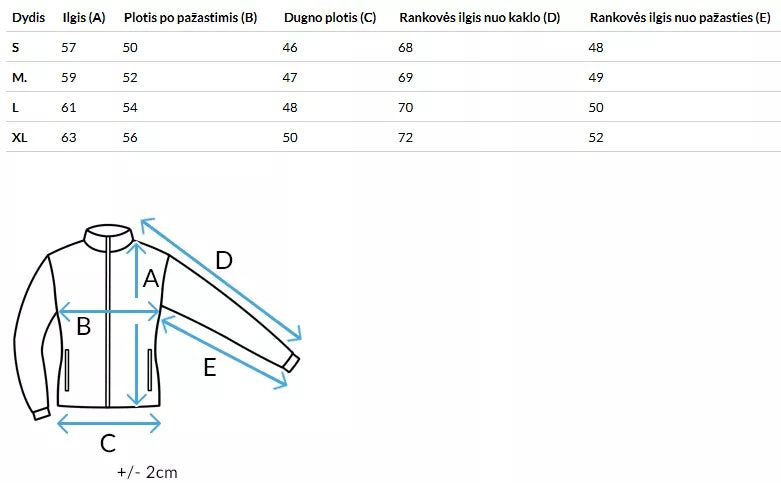 | Dydis | Ilgis (A) | Plotis po pažastimis (B) | Dugno plotis (C) | Rankovės ilgis nuo kaklo (D) | Rankovės ilgis nuo pažasties (E) |
|---|---|---|---|---|---|
| S | 57 | 50 | 46 | 68 | 48 |
| M. | 59 | 52 | 47 | 69 | 49 |
| L | 61 | 54 | 48 | 70 | 50 |
| XL | 63 | 56 | 50 | 72 | 52 |

D
A
B
E
C
+/- 2cm